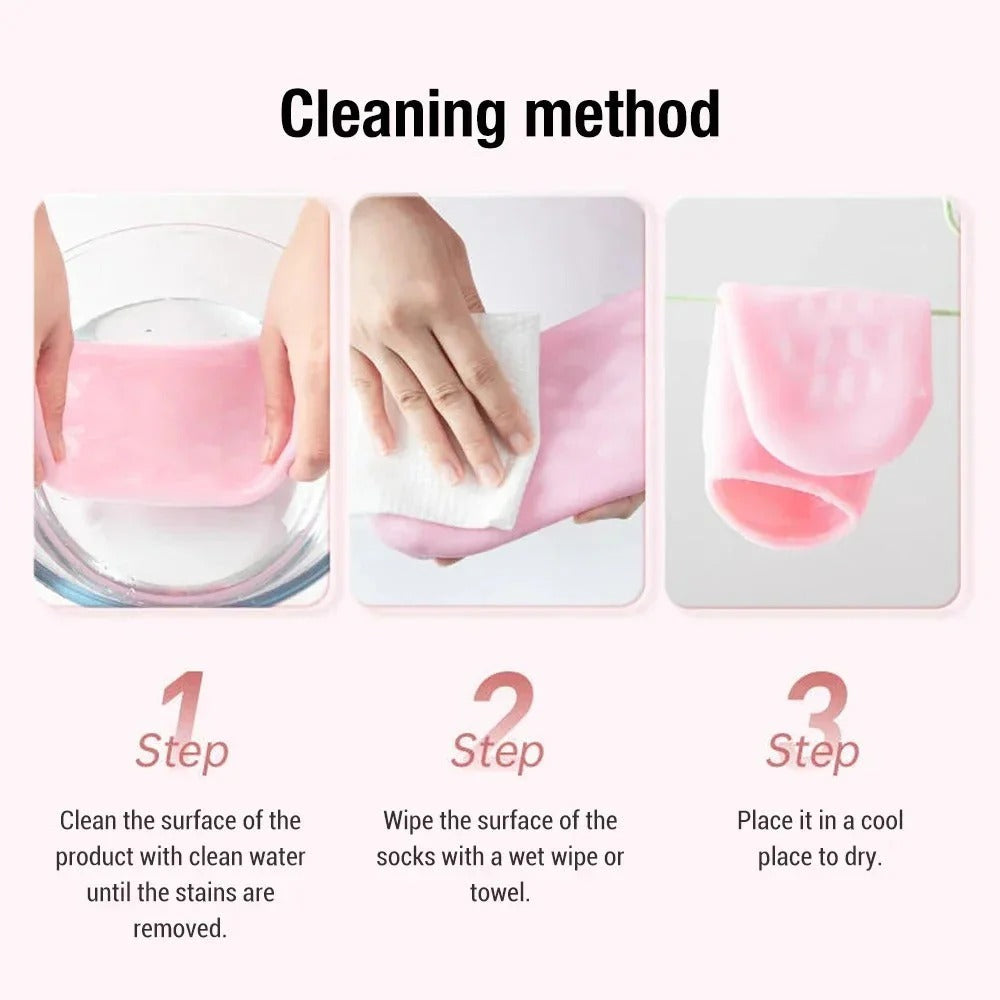 Cleaning method

1
Step

Clean the surface of the product with clean water until the stains are removed.

2
Step

Wipe the surface of the socks with a wet wipe or towel.

3
Step

Place it in a cool place to dry.