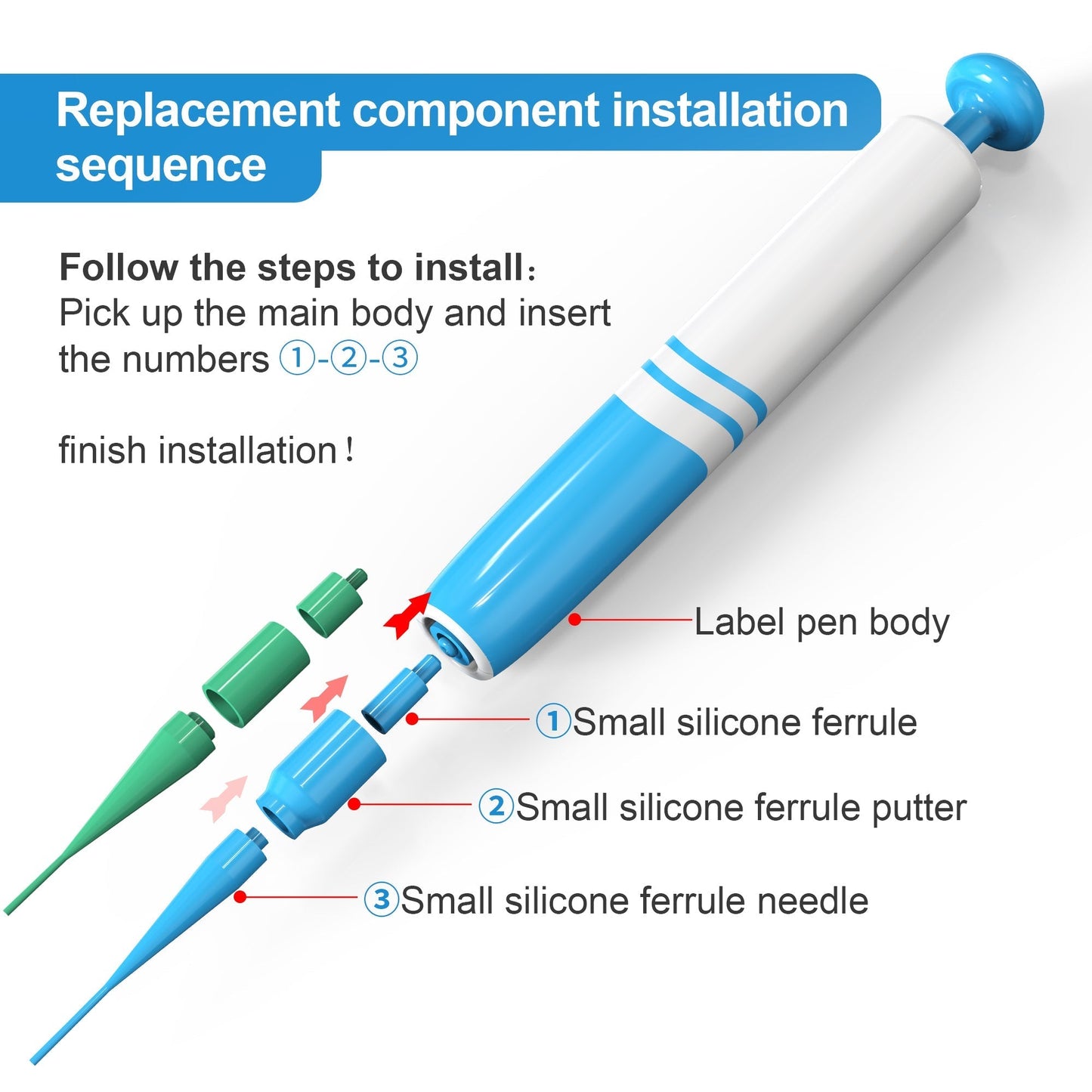 Replacement component installation sequence

Follow the steps to install：
Pick up the main body and insert the numbers ①-②-③

finish installation！

Label pen body

①Small silicone ferrule

②Small silicone ferrule putter

③Small silicone ferrule needle