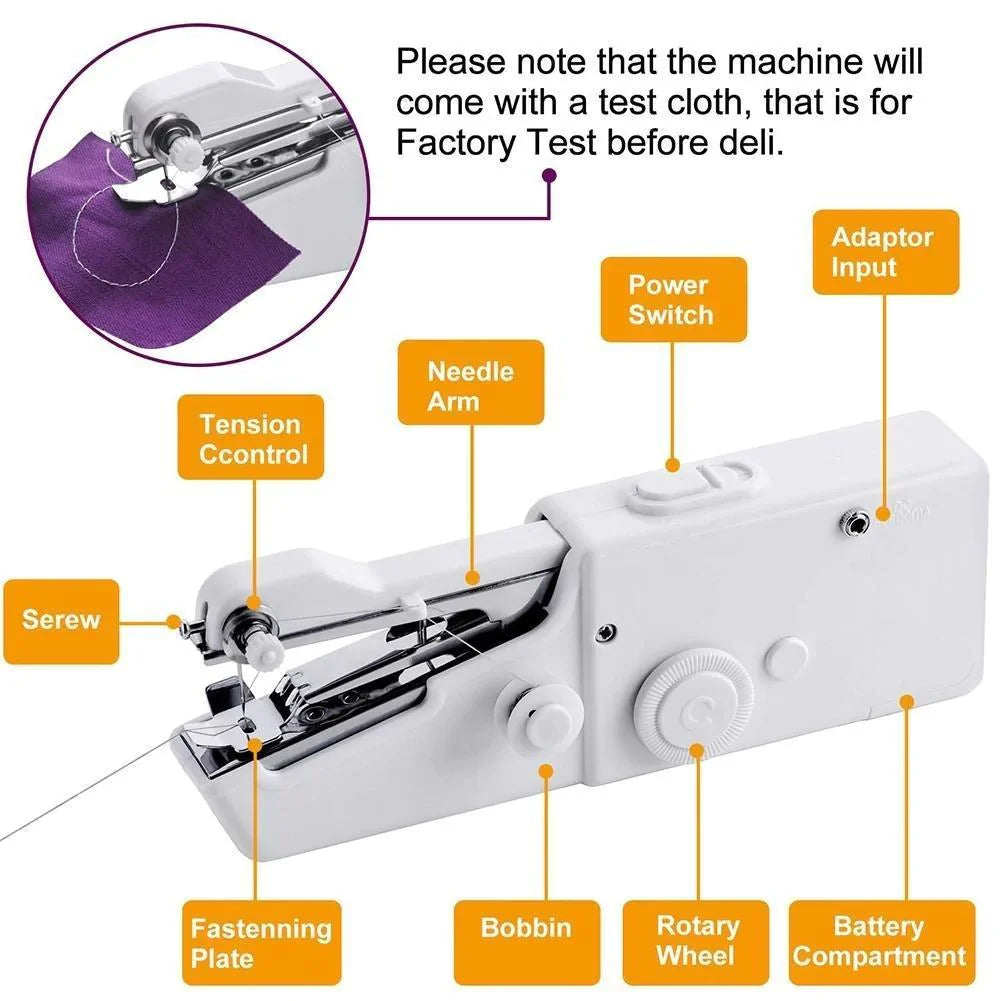 Please note that the machine will come with a test cloth, that is for Factory Test before deli.

Adaptor Input

Power Switch

Needle Arm

Tension Ccontrol

Serew

Fastenning Plate

Bobbin

Rotary Wheel

Battery Compartment