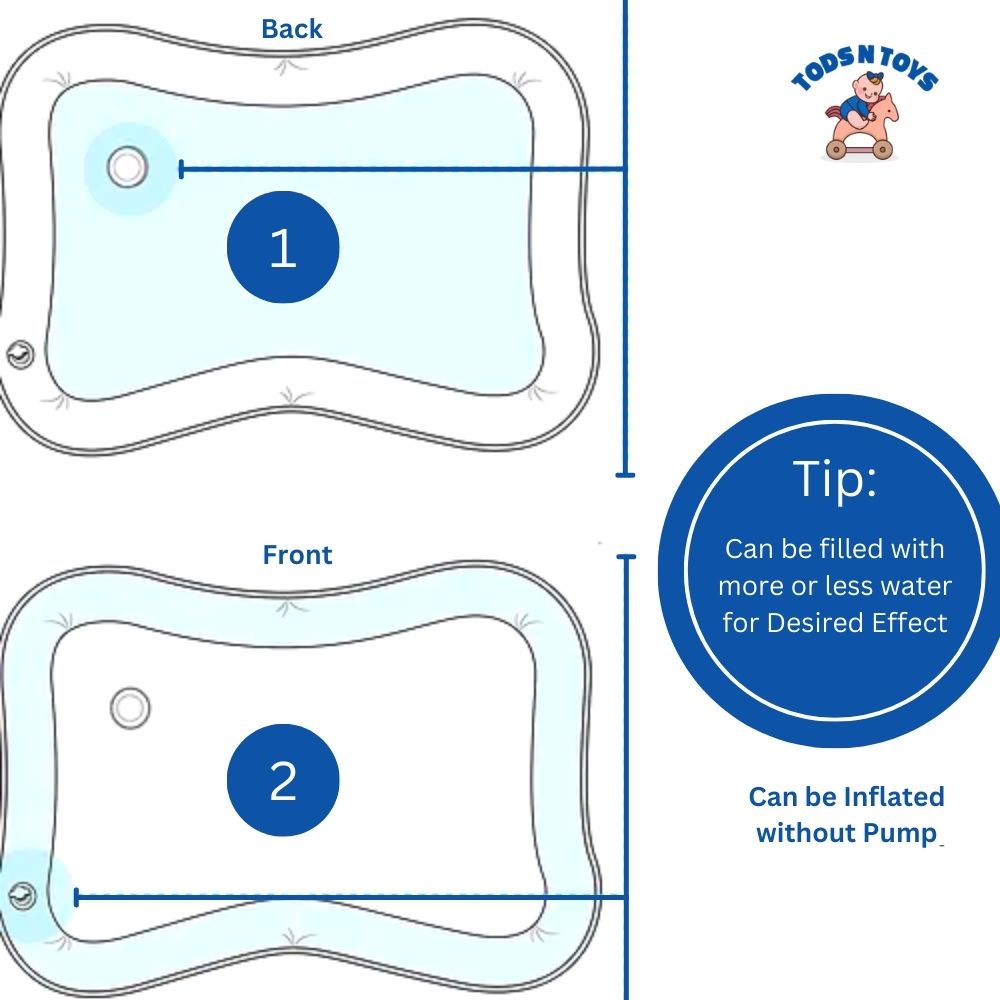 Back

TODS N TOYS

1

Tip:

Can be filled with more or less water for Desired Effect

Front

2

Can be Inflated without Pump