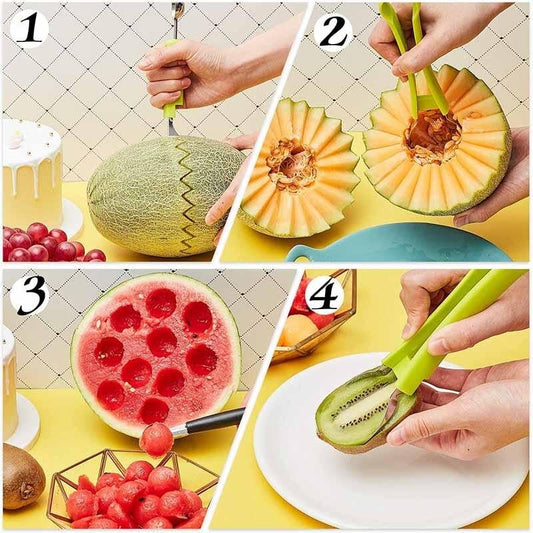 1

2

3

4